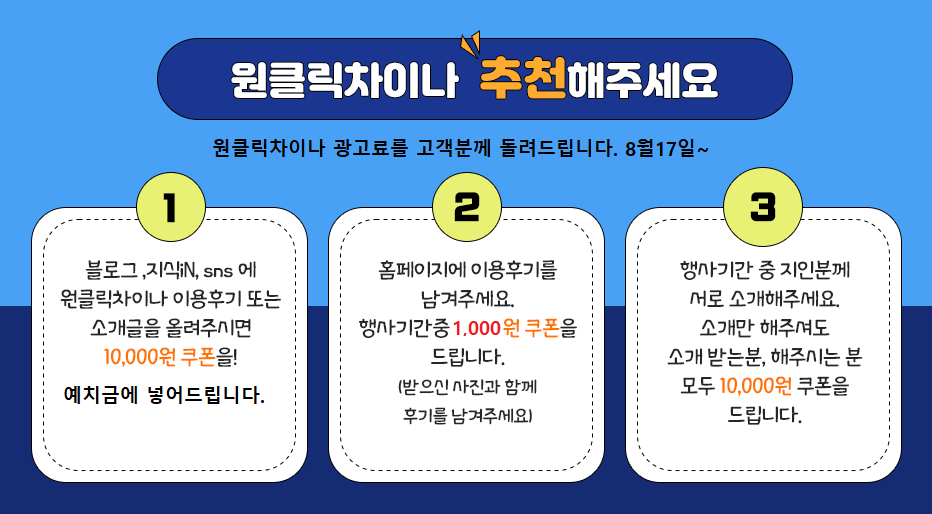 원클릭차이나 추천해주세요

원클릭차이나 광고료를 고객분께 돌려드립니다. 8월17일~

1

블로그 ,지식iN, sns 에 원클릭차이나 이용후기 또는 소개글을 올려주시면 10,000원 쿠폰을!

예치금에 넣어드립니다.

2

홈페이지에 이용후기를 남겨주세요. 행사기간중 1,000원 쿠폰을 드립니다.

(받으신 사진과 함께 후기를 남겨주세요)

3

행사기간 중 지인분께 서로 소개해주세요. 소개만 해주셔도 소개 받는분, 해주시는 분 모두 10,000원 쿠폰을 드립니다.